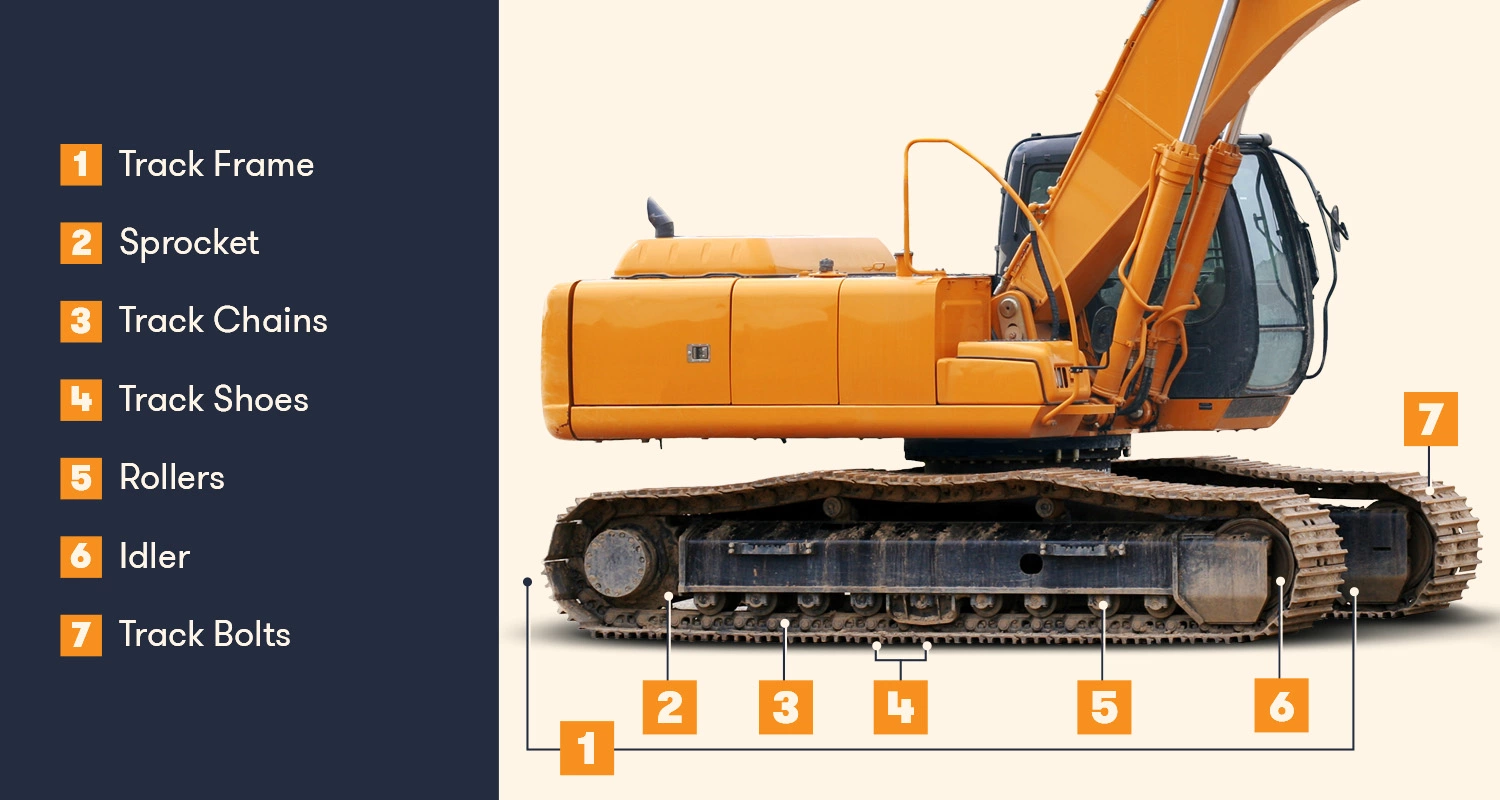 1 Track Frame
2 Sprocket
3 Track Chains
4 Track Shoes
5 Rollers
6 Idler
7 Track Bolts

7
2
3
4
5
6
1